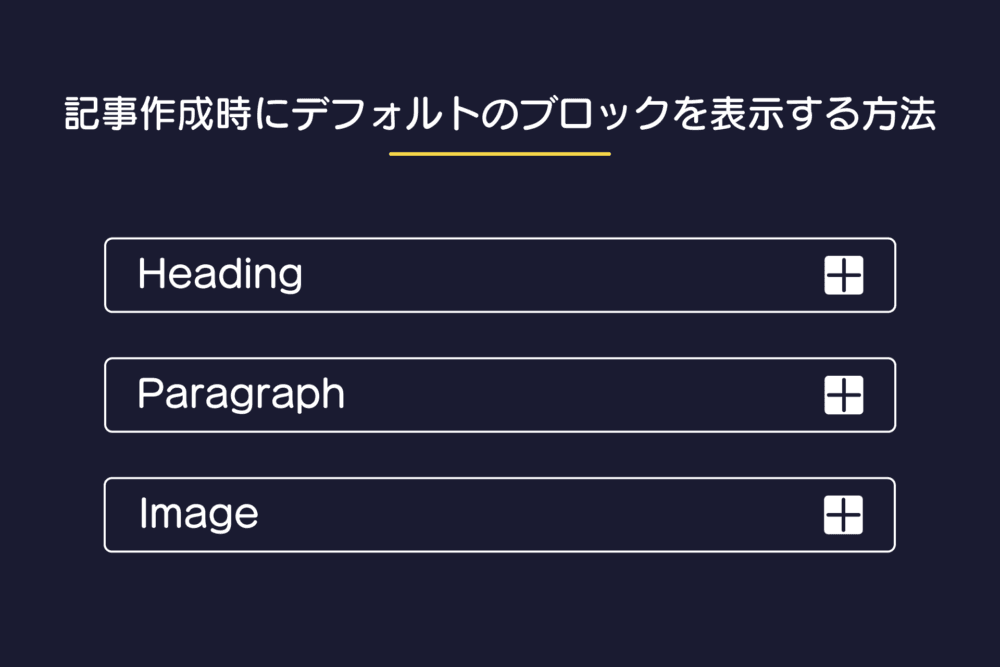 記事作成時にデフォルトのブロックを表示する方法

Heading

Paragraph

Image